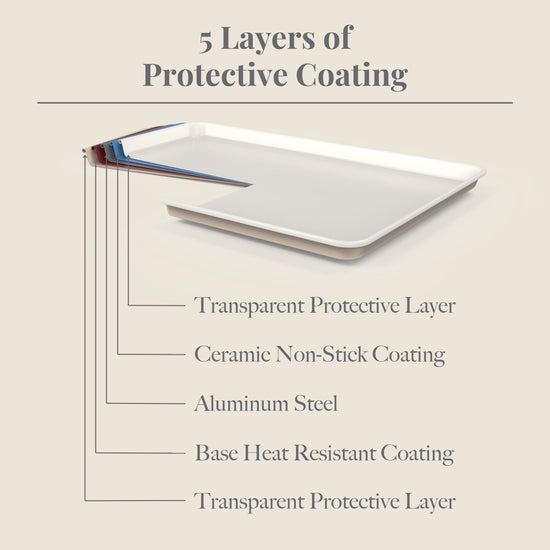 5 Layers of
Protective Coating

Transparent Protective Layer

Ceramic Non-Stick Coating

Aluminum Steel

Base Heat Resistant Coating

Transparent Protective Layer