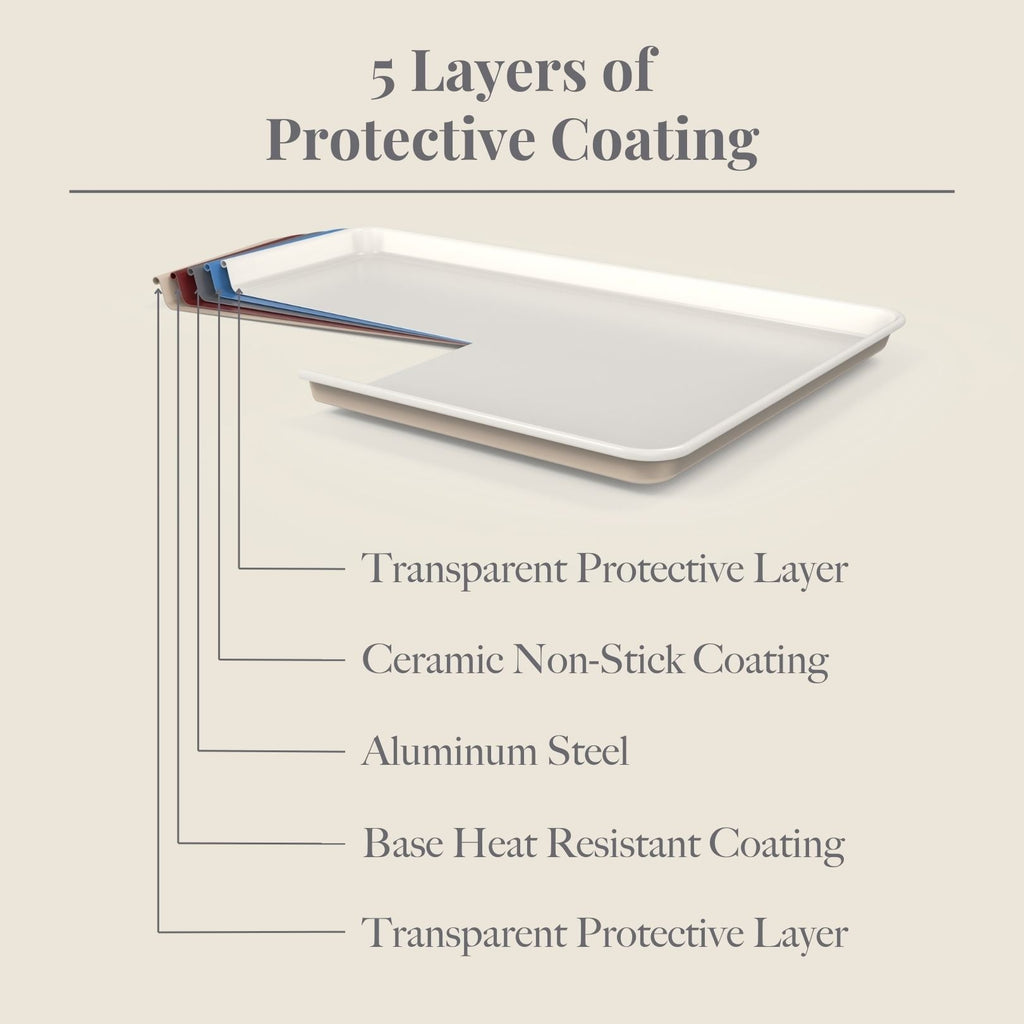 5 Layers of
Protective Coating

Transparent Protective Layer

Ceramic Non-Stick Coating

Aluminum Steel

Base Heat Resistant Coating

Transparent Protective Layer