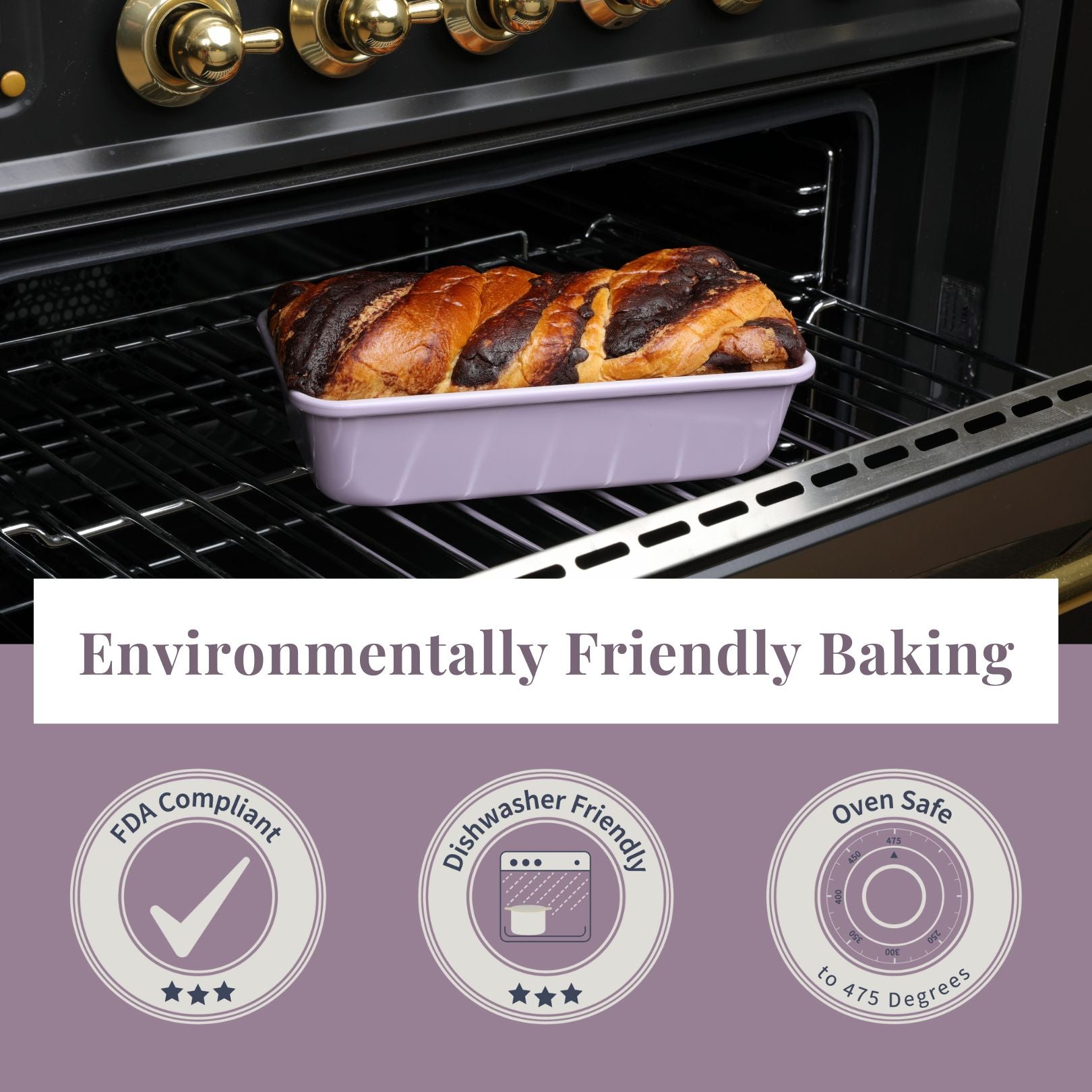 Environmentally Friendly Baking

FDA Compliant

Dishwasher Friendly

Oven Safe

475

450

400

350

300

250

to 475 Degrees